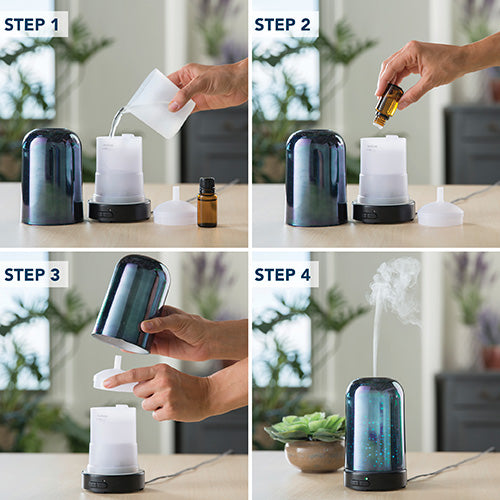 STEP 1

STEP 2

STEP 3

STEP 4